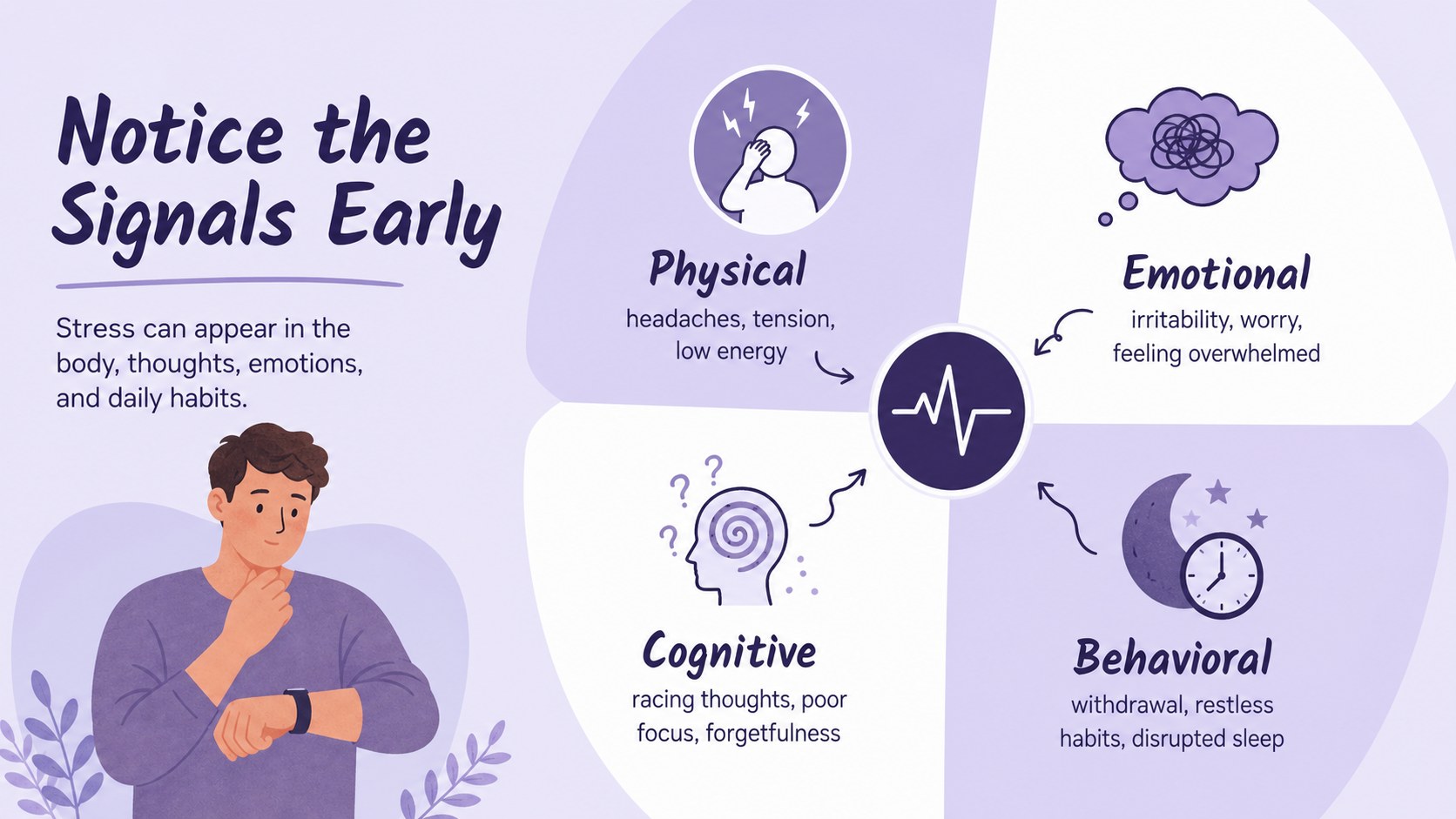 Notice the Signals Early

Stress can appear in the body, thoughts, emotions, and daily habits.

Physical
headaches, tension, low energy

Emotional
irritability, worry, feeling overwhelmed

Cognitive
racing thoughts, poor focus, forgetfulness

Behavioral
withdrawal, restless habits, disrupted sleep