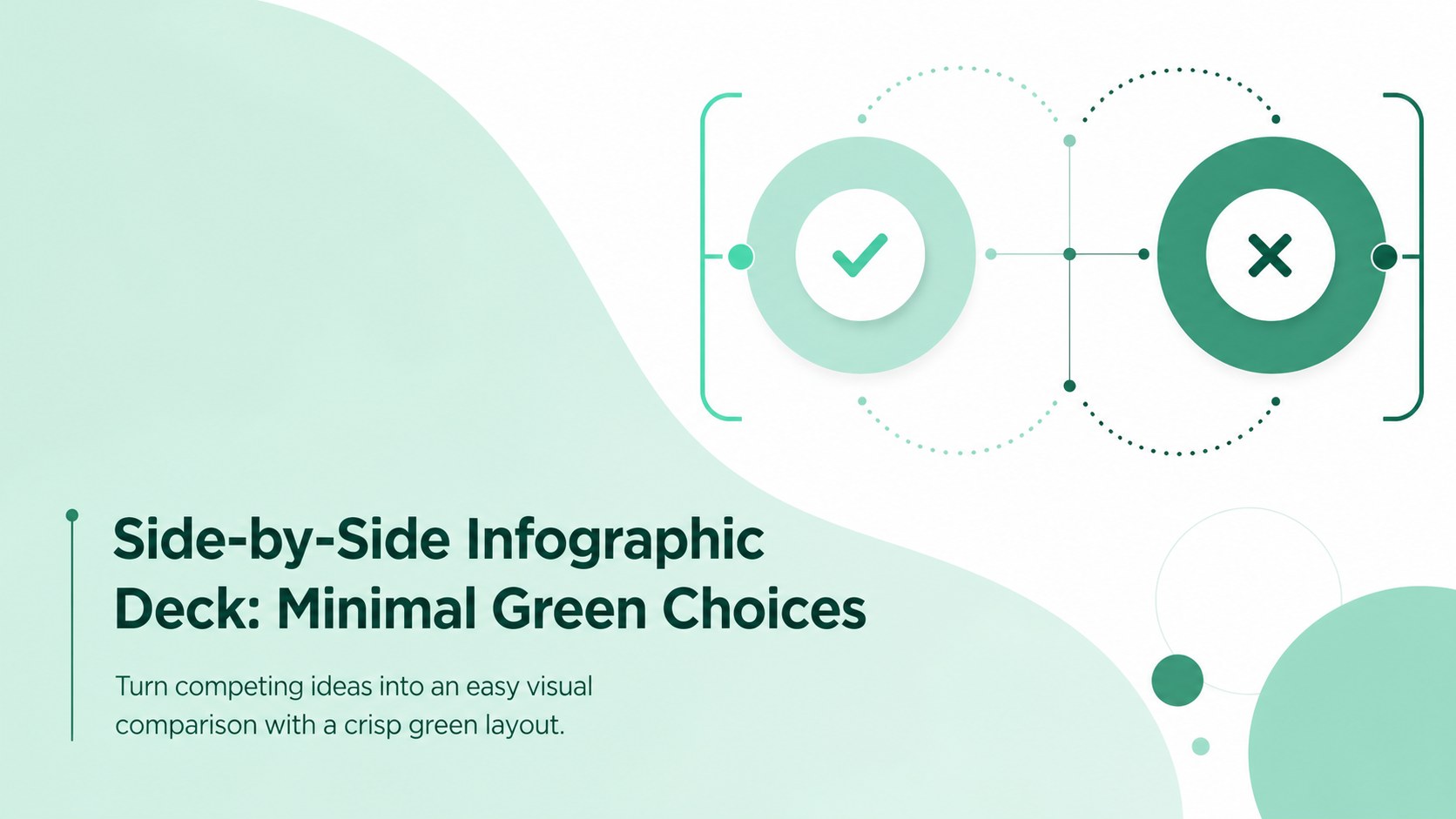 Side-by-Side Infographic Deck: Minimal Green Choices

Turn competing ideas into an easy visual comparison with a crisp green layout.