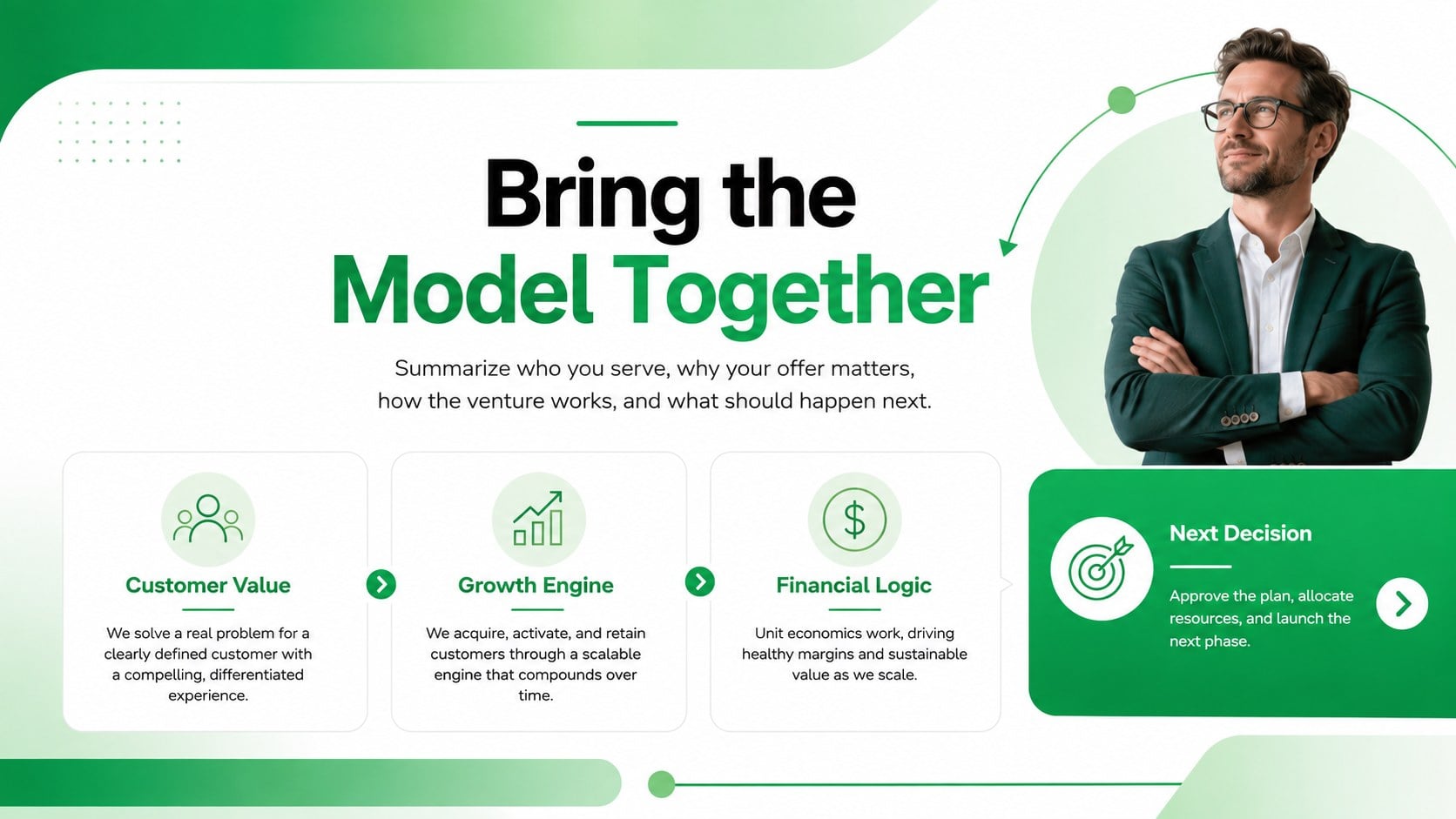 Bring the
Model Together

Summarize who you serve, why your offer matters, how the venture works, and what should happen next.

Customer Value

We solve a real problem for a clearly defined customer with a compelling, differentiated experience.

Growth Engine

We acquire, activate, and retain customers through a scalable engine that compounds over time.

Financial Logic

Unit economics work, driving healthy margins and sustainable value as we scale.

Next Decision

Approve the plan, allocate resources, and launch the next phase.